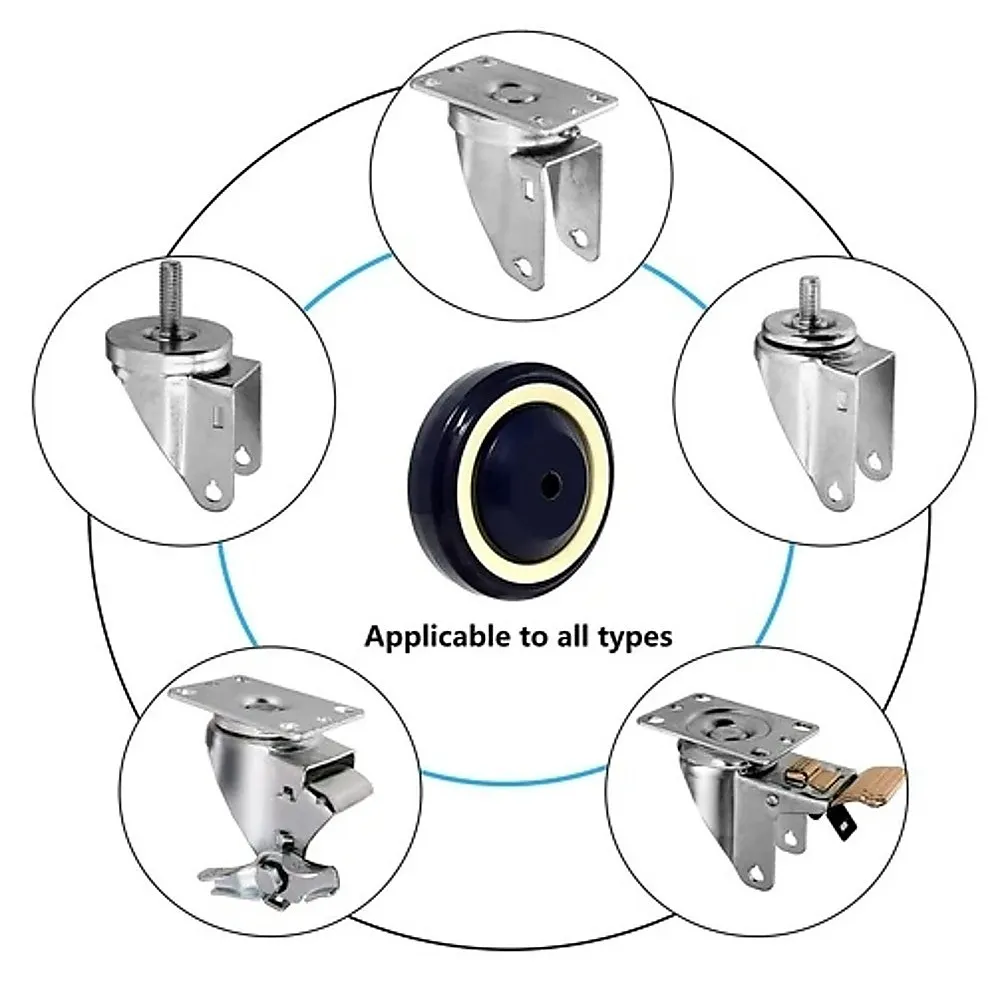 Applicable to all types