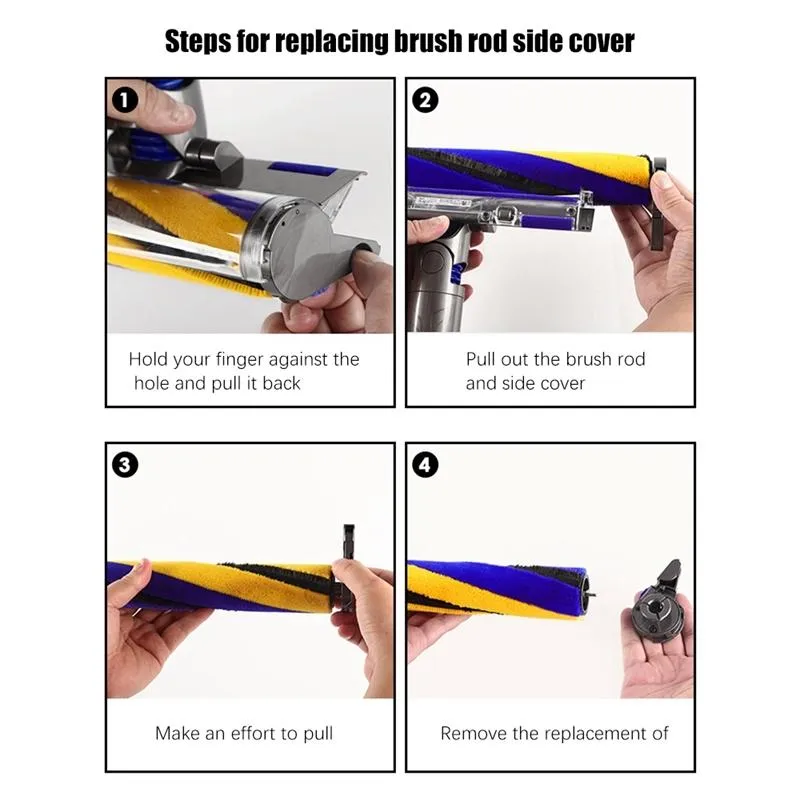 Steps for replacing brush rod side cover

1

Hold your finger against the hole and pull it back

2

Pull out the brush rod and side cover

3

Make an effort to pull

4

Remove the replacement of